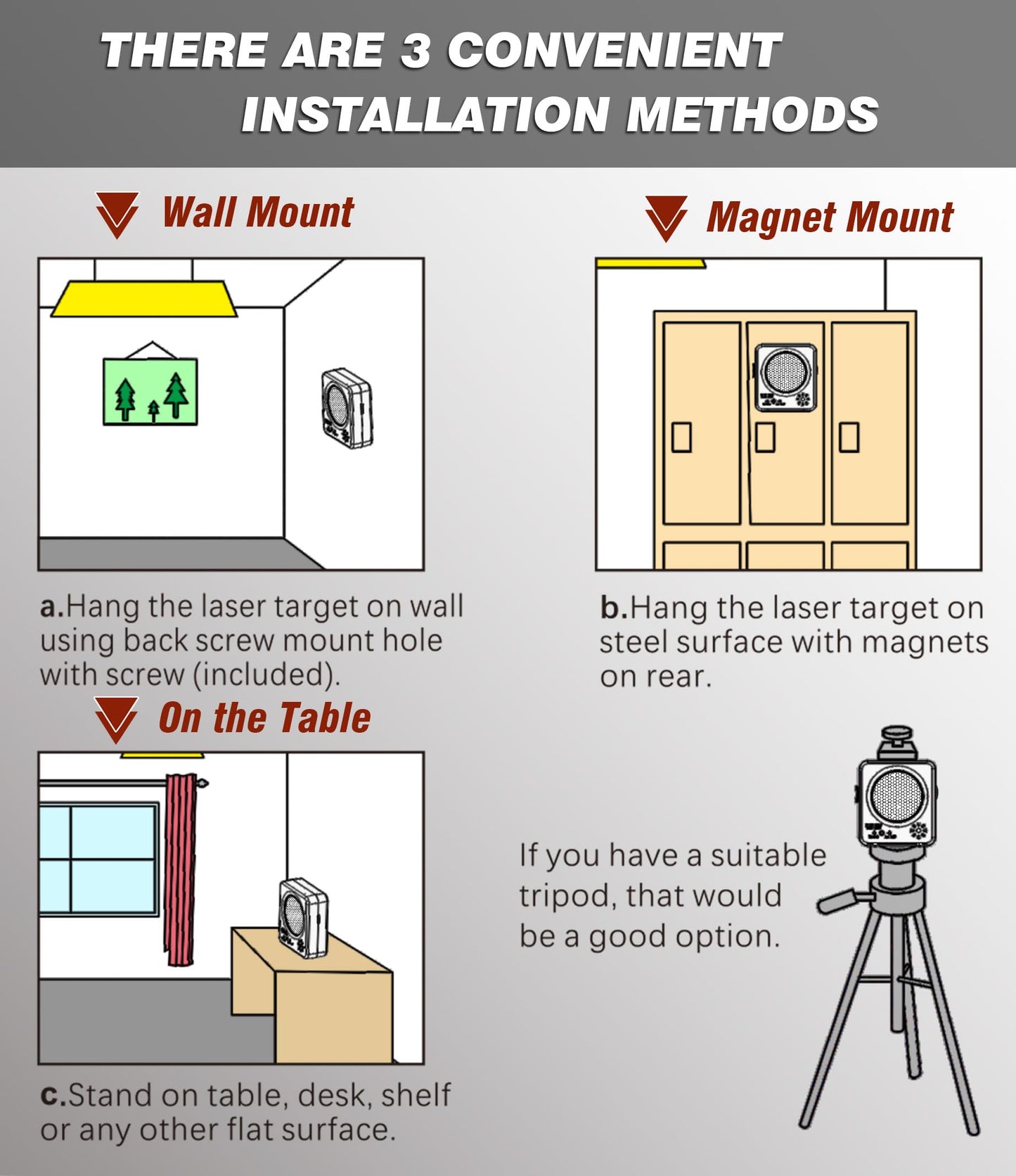 THERE ARE 3 CONVENIENT INSTALLATION METHODS

Wall Mount

a.Hang the laser target on wall using back screw mount hole with screw (included).

Magnet Mount

b.Hang the laser target on steel surface with magnets on rear.

On the Table

c.Stand on table, desk, shelf or any other flat surface.

If you have a suitable tripod, that would be a good option.